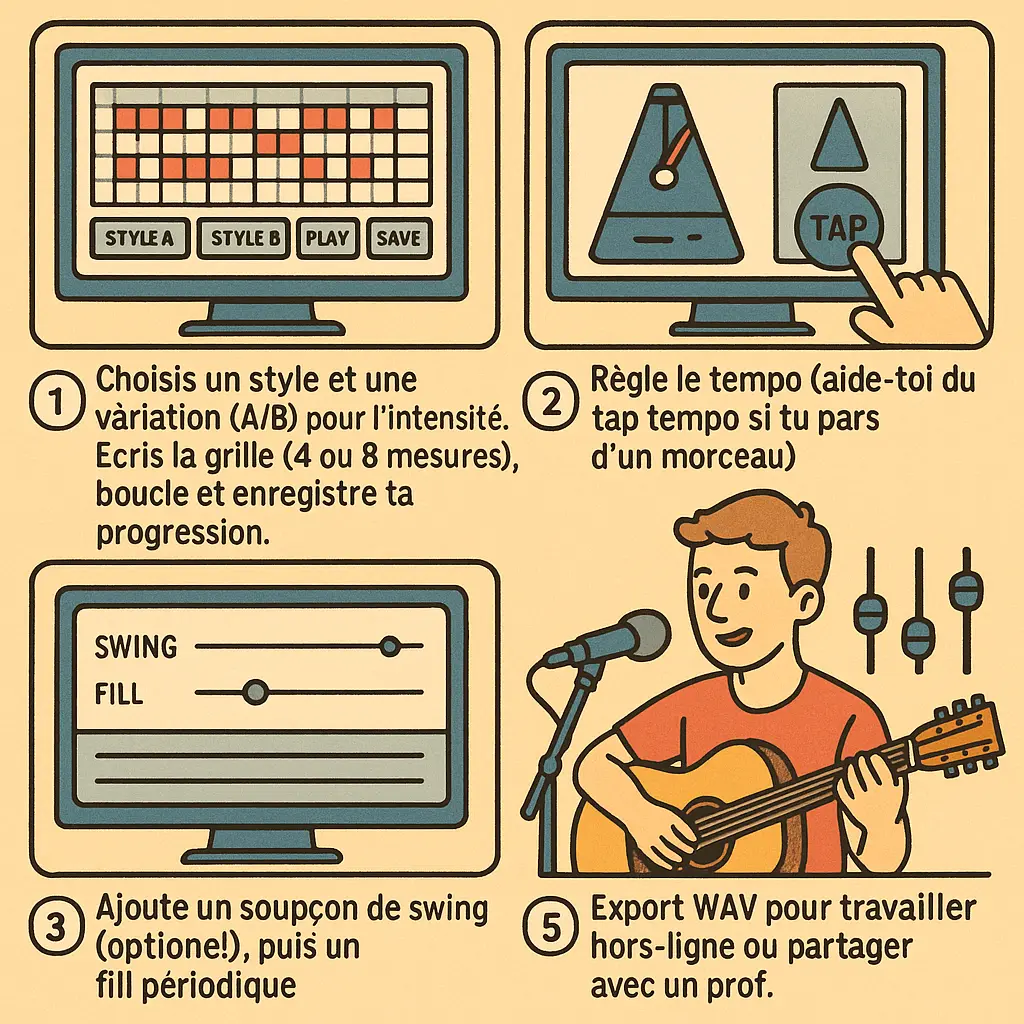 STYLE A
STYLE B
PLAY
SAVE

TAP

1 Choisis un style et une vàriation (A/B) pour l'intensité. Ecris la grille (4 ou 8 mesures), boucle et enregistre ta progression.

2 Règle le tempo (aide-toi du tap tempo si tu pars d'un morceau)

SWING
FILL

3 Ajoute un soupçon de swing (optione!), puis un fill périodique

5 Export WAV pour travailler hors-ligne ou partager avec un prof.